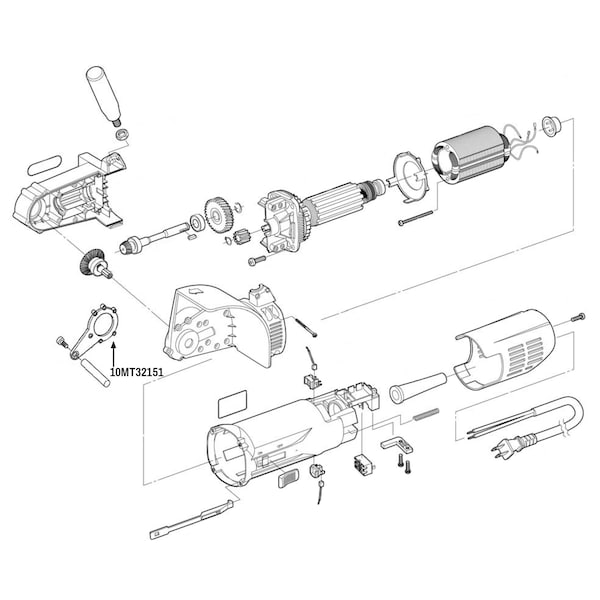 10MT32151